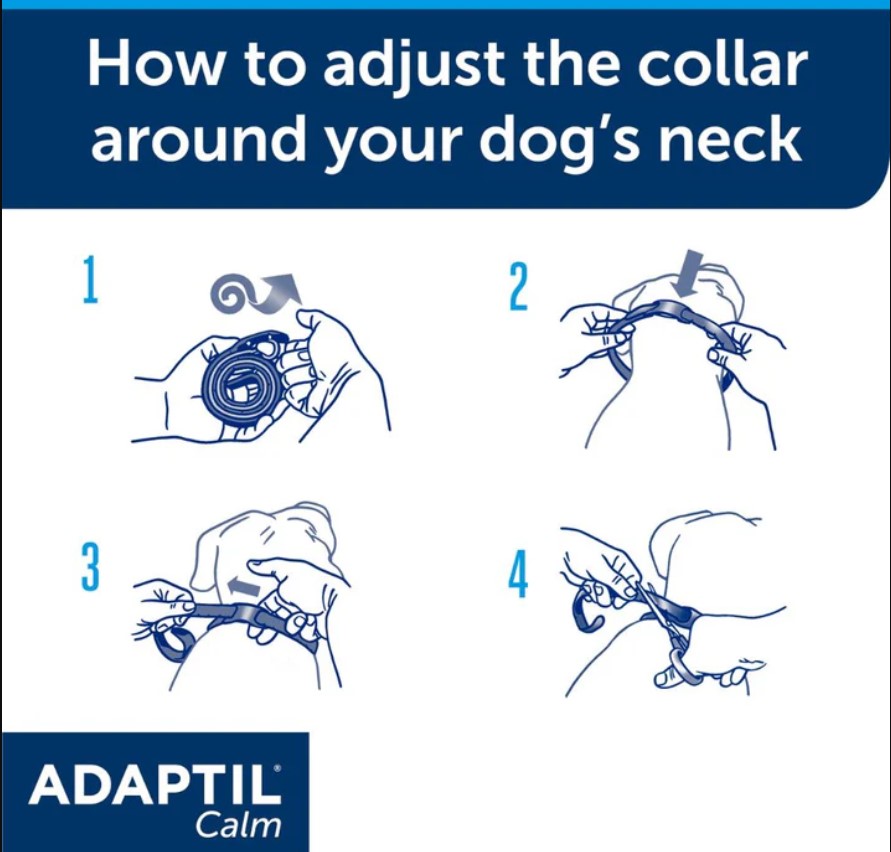 How to adjust the collar around your dog's neck

1

2

3

4

ADAPTIL®
Calm